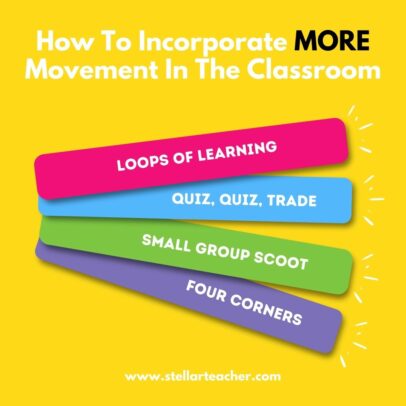 How To Incorporate MORE Movement In The Classroom

LOOPS OF LEARNING

QUIZ, QUIZ, TRADE

SMALL GROUP SCOOT

FOUR CORNERS

www.stellarteacher.com